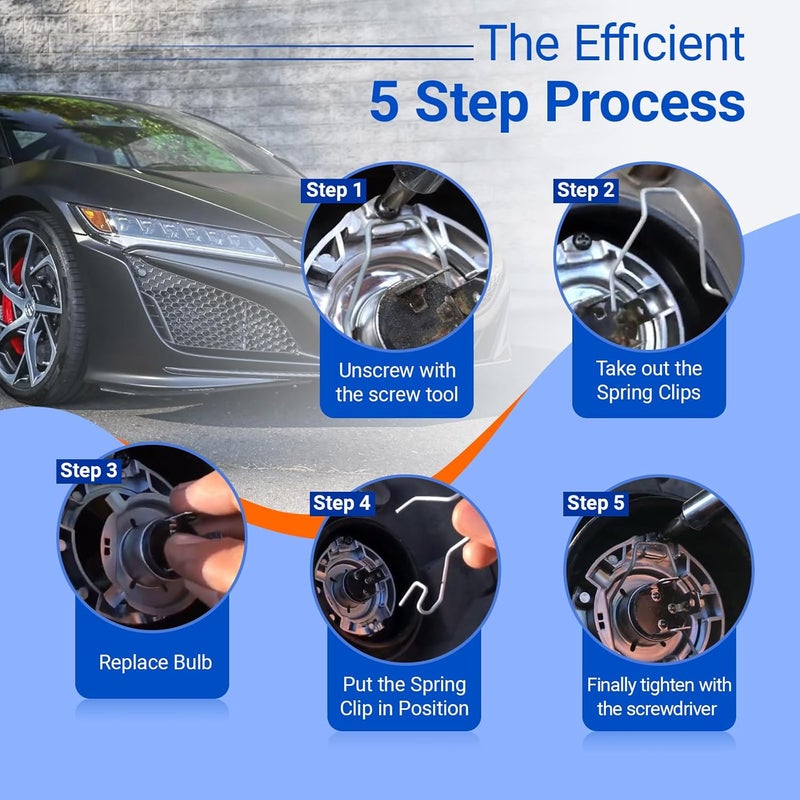 The Efficient
5 Step Process

Step 1
Unscrew with the screw tool

Step 2
Take out the Spring Clips

Step 3
Replace Bulb

Step 4
Put the Spring Clip in Position

Step 5
Finally tighten with the screwdriver